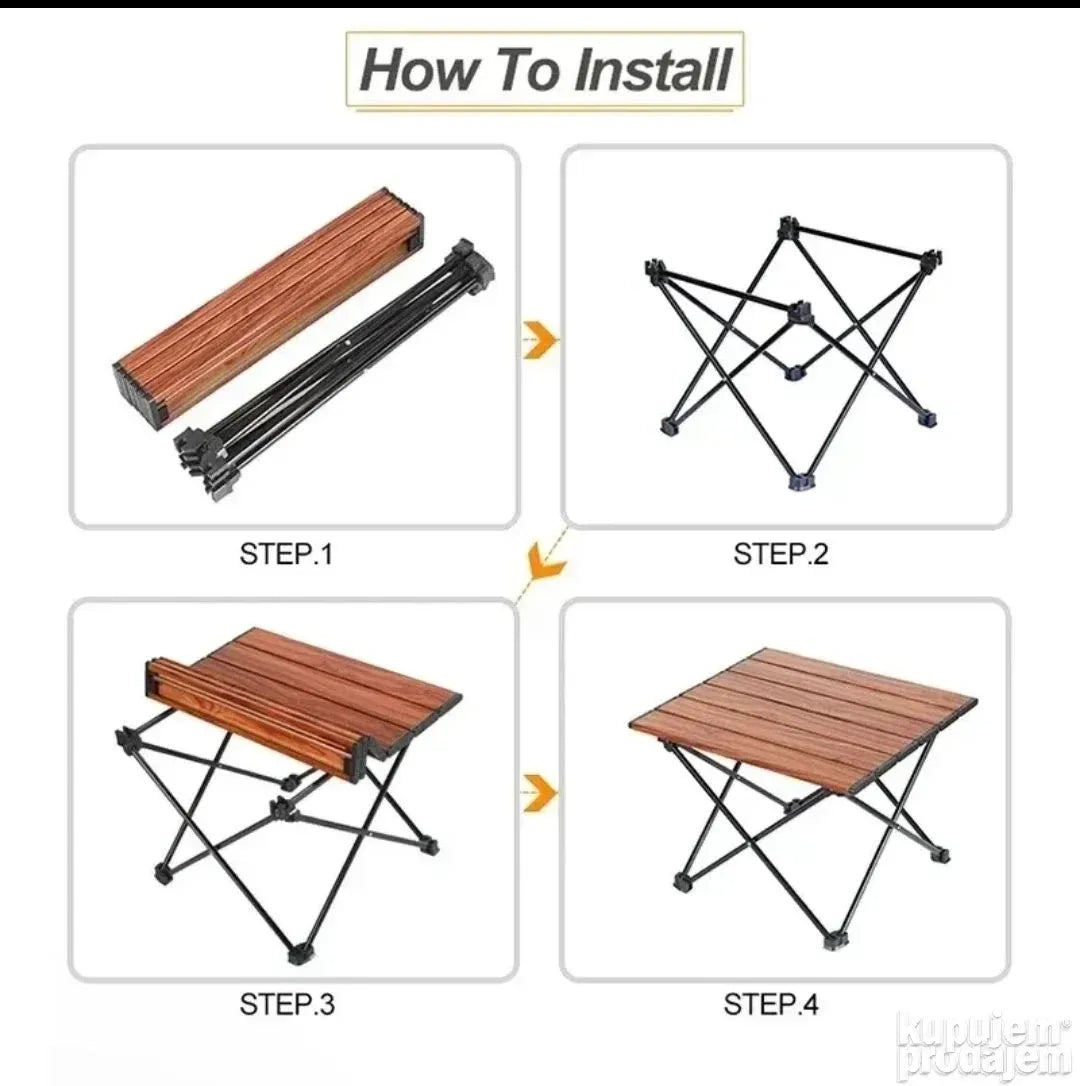 How To Install

STEP.1

STEP.2

STEP.3

STEP.4

kupujem prodajem