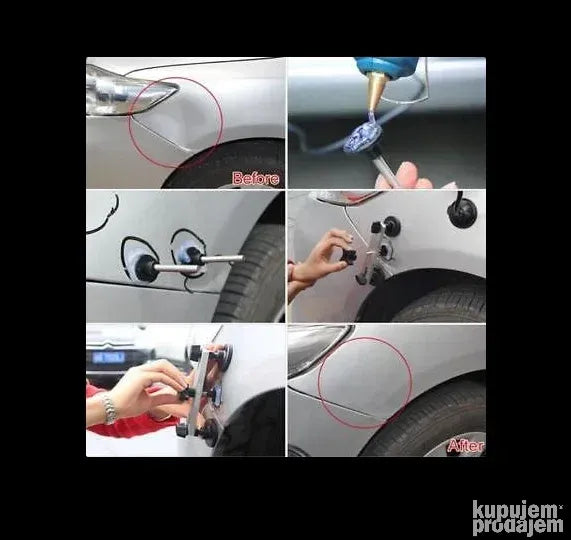 Before

After

kupujem prodajem