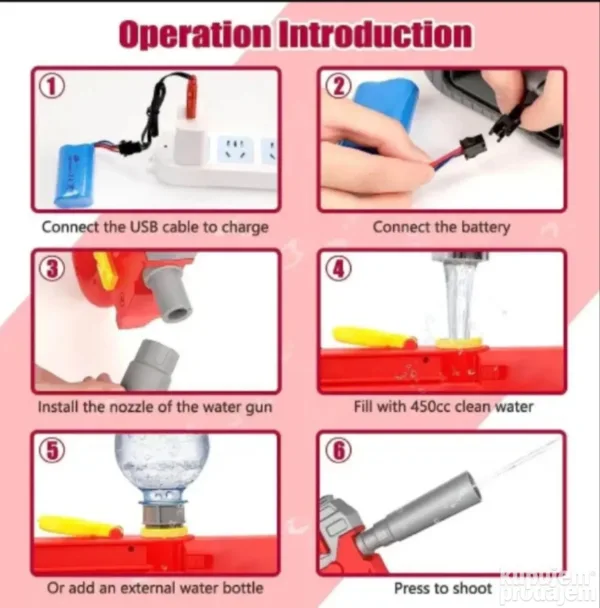 Operation Introduction

①

Connect the USB cable to charge

②

Connect the battery

③

Install the nozzle of the water gun

④

Fill with 450cc clean water

⑤

Or add an external water bottle

⑥

Press to shoot

kupujem prodajem